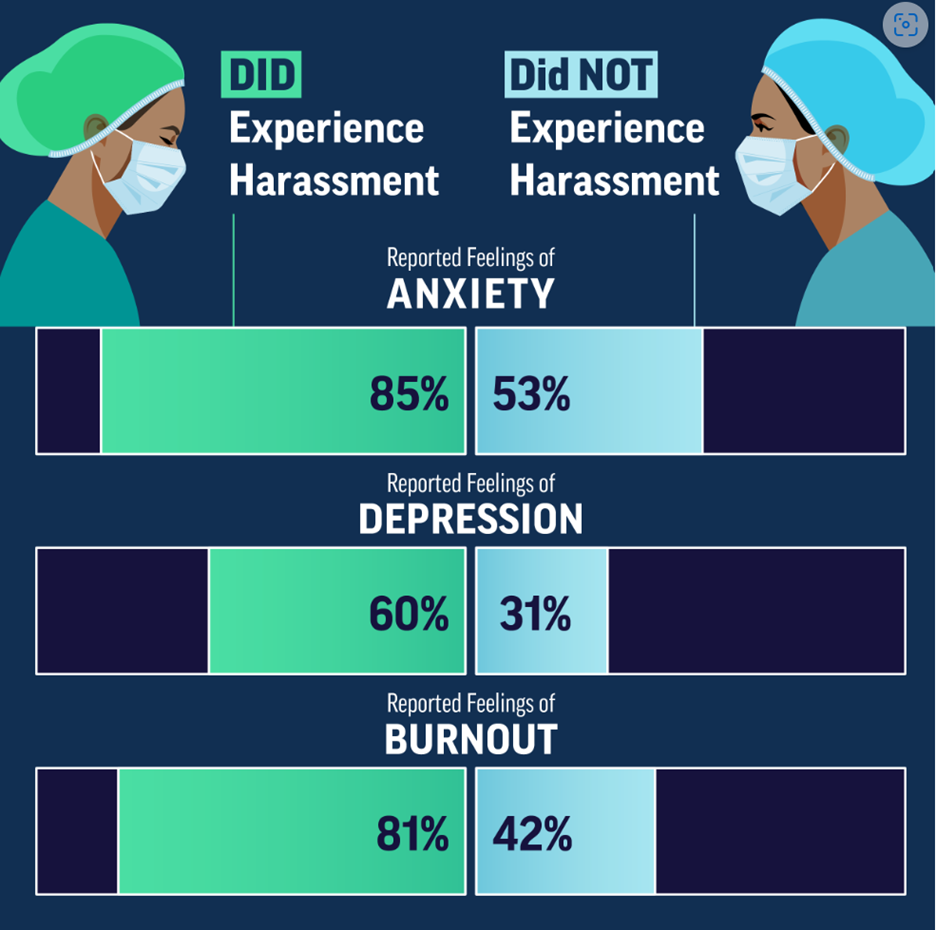 DID Experience Harassment

Did NOT Experience Harassment

Reported Feelings of
ANXIETY

85%

53%

Reported Feelings of
DEPRESSION

60%

31%

Reported Feelings of
BURNOUT

81%

42%